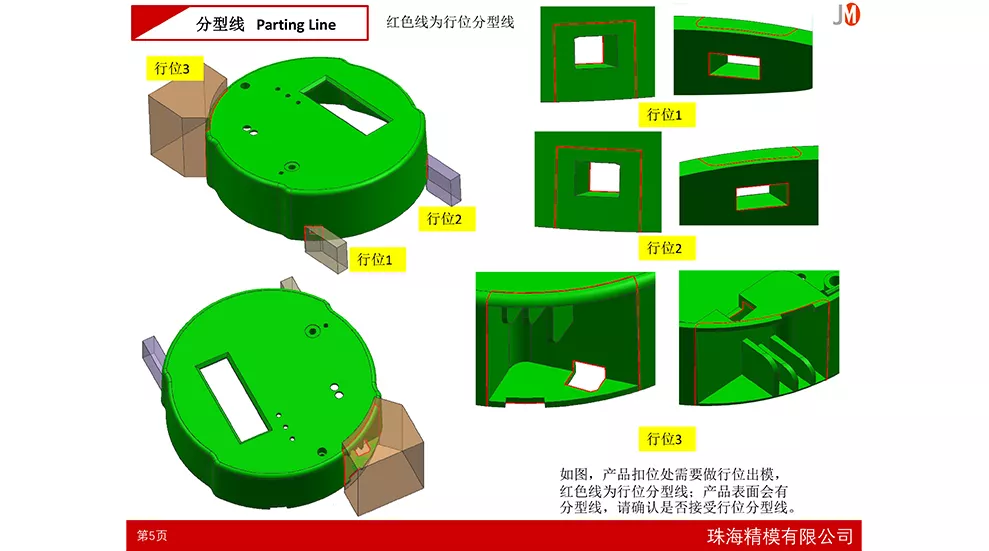 分型线 Parting Line

红色线为行位分型线

JM

行位3

行位2

行位1

行位1

行位2

行位3

如图，产品扣位处需要做行位出模，红色线为行位分型线；产品表面会有分型线，请确认是否接受行位分型线。

第5页

珠海精模有限公司